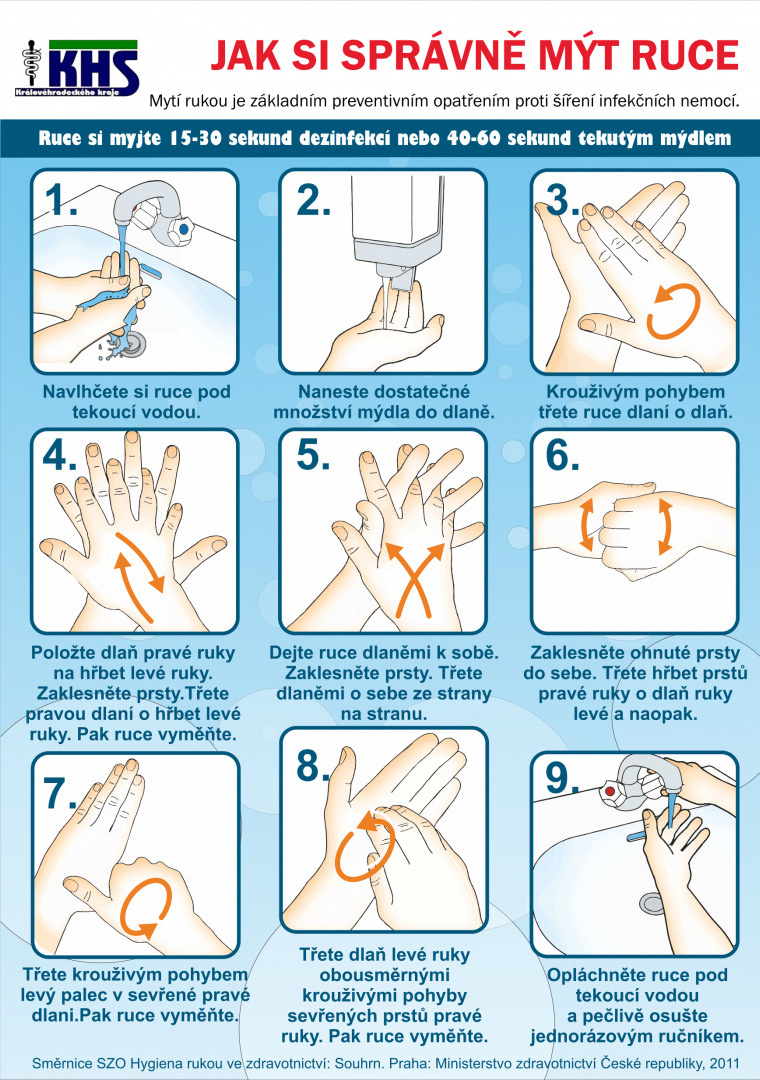 KHS
Královéhradeckého kraje

JAK SI SPRÁVNĚ MÝT RUCE

Mytí rukou je základním preventivním opatřením proti šíření infekčních nemocí.

Ruce si myjte 15-30 sekund dezinfekcí nebo 40-60 sekund tekutým mýdlem

1.
Navlhčete si ruce pod tekoucí vodou.

2.
Naneste dostatečné množství mýdla do dlaně.

3.
Krouživým pohybem třete ruce dlaní o dlaň.

4.
Položte dlaň pravé ruky na hřbet levé ruky. Zaklesněte prsty.Třete pravou dlaní o hřbet levé ruky. Pak ruce vyměňte.

5.
Dejte ruce dlaněmi k sobě. Zaklesněte prsty. Třete dlaněmi o sebe ze strany na stranu.

6.
Zaklesněte ohnuté prsty do sebe. Třete hřbet prstů pravé ruky o dlaň ruky levé a naopak.

7.
Třete krouživým pohybem levý palec v sevřené pravé dlani.Pak ruce vyměňte.

8.
Třete dlaň levé ruky obousměrnými krouživými pohyby sevřených prstů pravé ruky. Pak ruce vyměňte.

9.
Opláchněte ruce pod tekoucí vodou a pečlivě osušte jednorázovým ručníkem.

Směrnice SZO Hygiena rukou ve zdravotnictví: Souhrn. Praha: Ministerstvo zdravotnictví České republiky, 2011